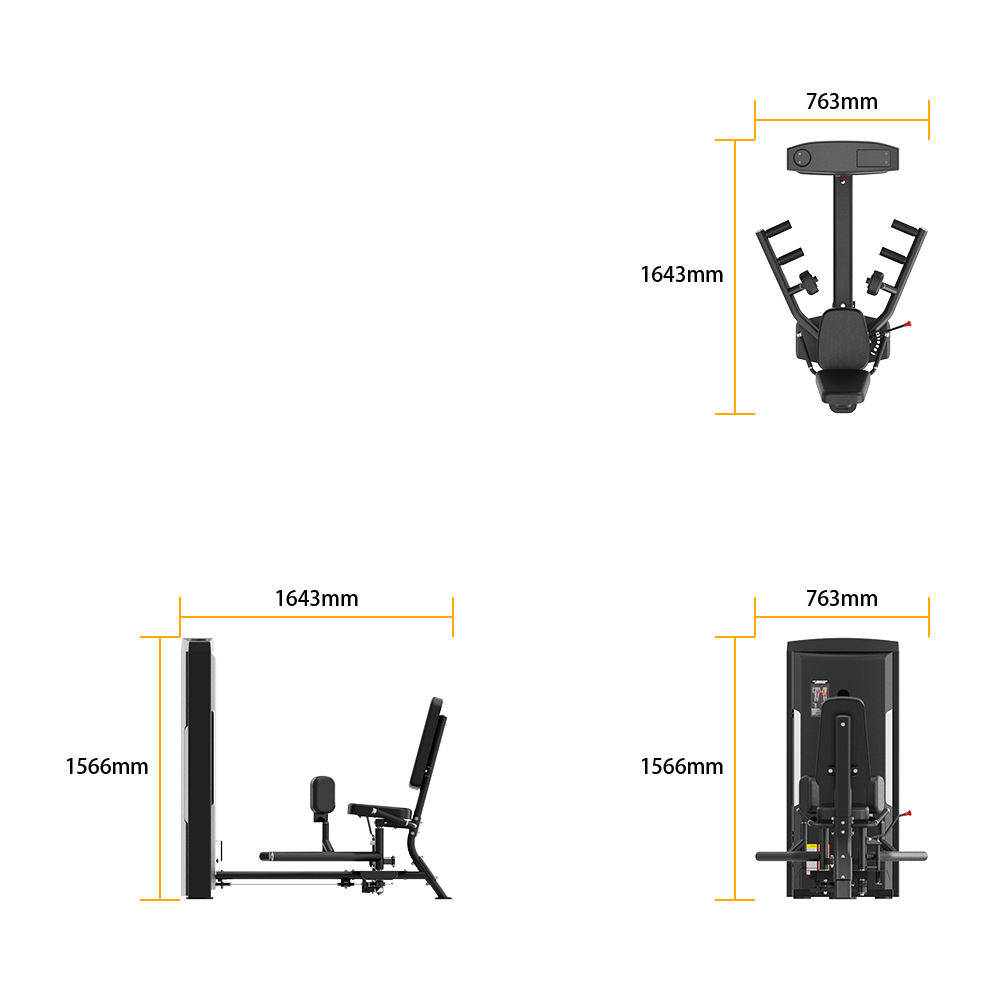 763mm

1643mm

1643mm

1566mm

763mm

1566mm